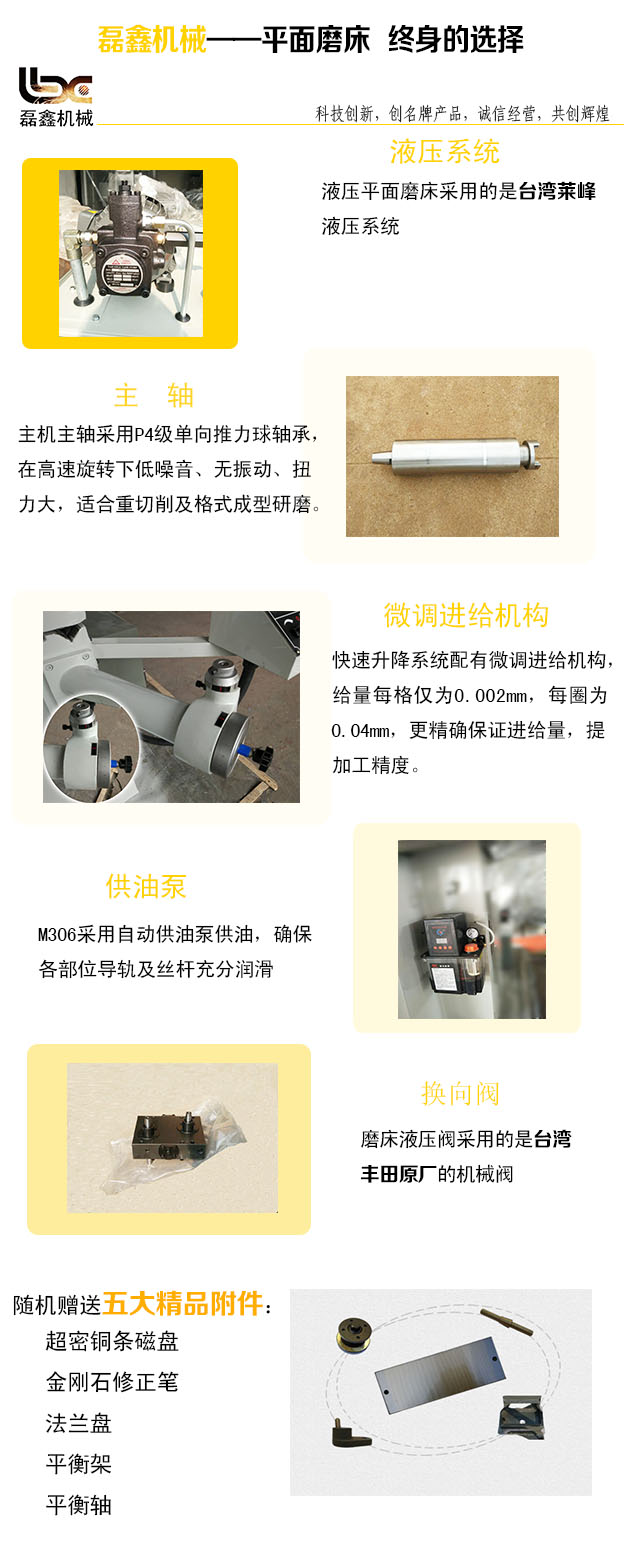 磊鑫机械——平面磨床 终身的选择

磊鑫机械

科技创新，创名牌产品，诚信经营，共创辉煌

液压系统

液压平面磨床采用的是台湾莱峰液压系统

主 轴

主机主轴采用P4级单向推力球轴承，在高速旋转下低噪音、无振动、扭力大，适合重切削及格式成型研磨。

微调进给机构

快速升降系统配有微调进给机构，给量每格仅为0.002mm，每圈为0.04mm，更精确保证进给量，提加工精度。

供油泵

M306采用自动供油泵供油，确保各部位导轨及丝杆充分润滑

换向阀

磨床液压阀采用的是台湾丰田原厂的机械阀

随机赠送五大精品附件：

超密铜条磁盘

金刚石修正笔

法兰盘

平衡架

平衡轴